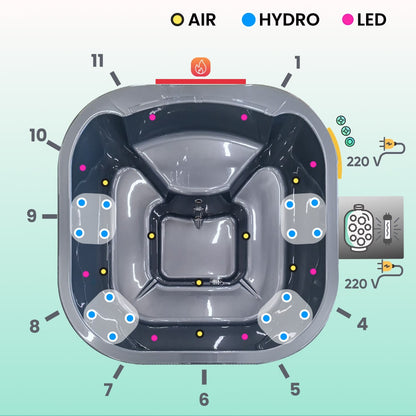 AIR HYDRO LED

11

1

10

220 V

9

220 V

8

4

7

6

5