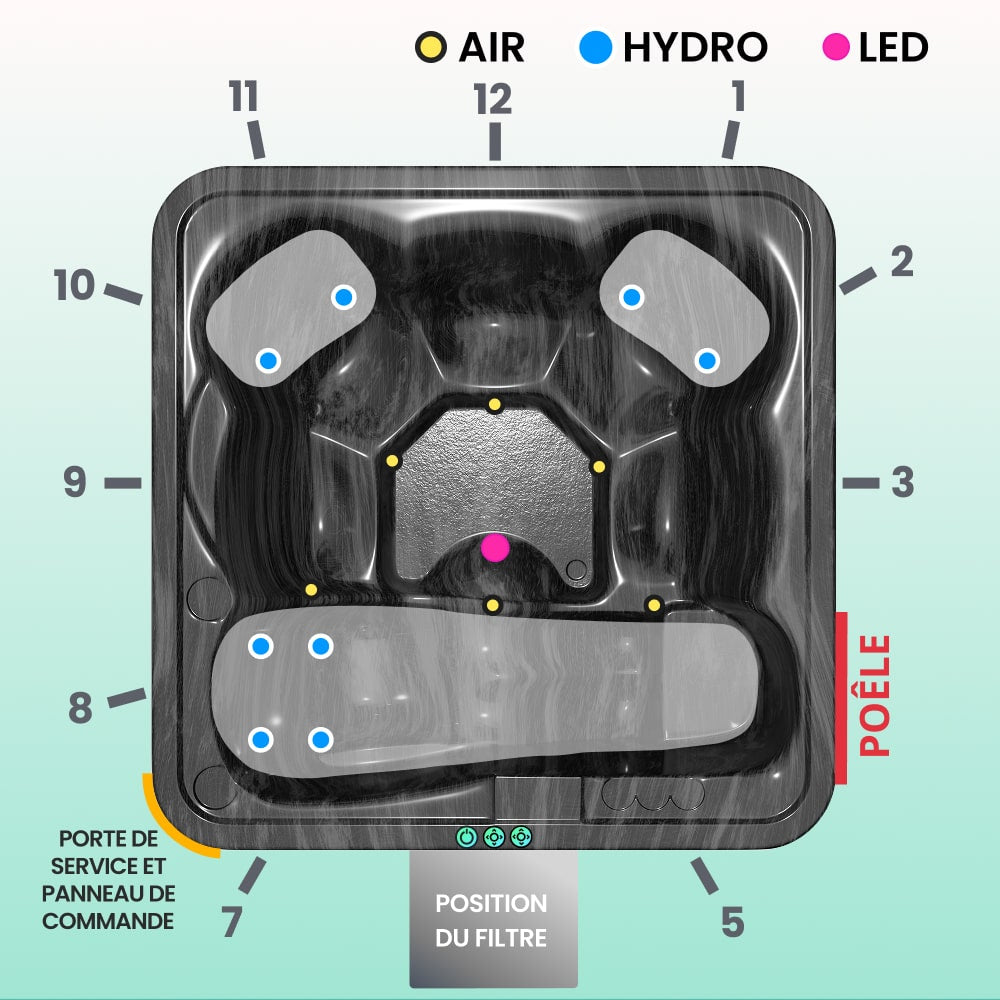 AIR HYDRO LED

11
12
1
10
2
9
3
8
POÊLE
PORTE DE SERVICE ET PANNEAU DE COMMANDE
7
POSITION DU FILTRE
5