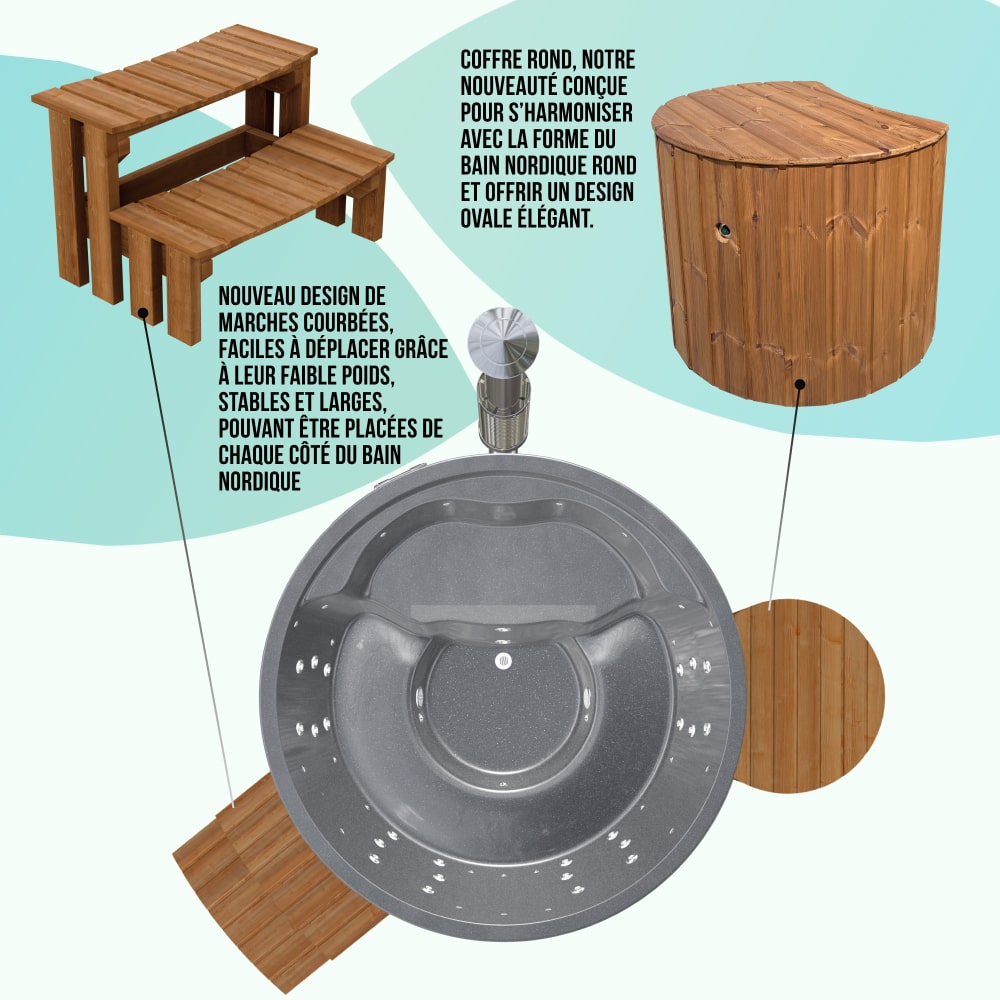 COFFRE ROND, NOTRE NOUVEAUTÉ CONÇUE POUR S'HARMONISER AVEC LA FORME DU BAIN NORDIQUE ROND ET OFFRIR UN DESIGN OVALE ÉLÉGANT.

NOUVEAU DESIGN DE MARCHES COURBÉES, FACILES À DÉPLACER GRÂCE À LEUR FAIBLE POIDS, STABLES ET LARGES, POUVANT ÊTRE PLACÉES DE CHAQUE CÔTÉ DU BAIN NORDIQUE