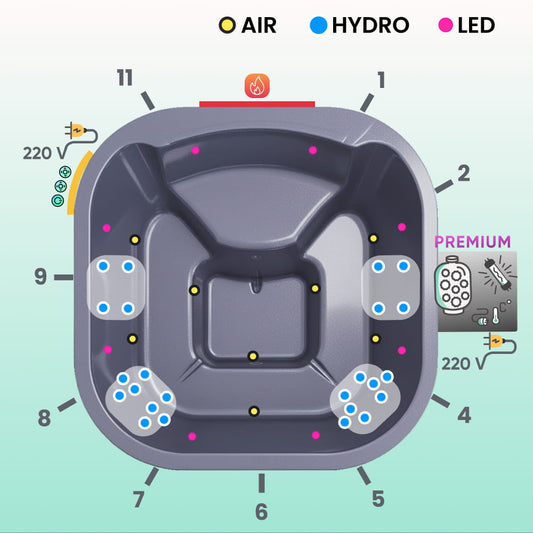 AIR HYDRO LED

11

1

220 V

2

PREMIUM

9

220 V

8

4

7

6

5